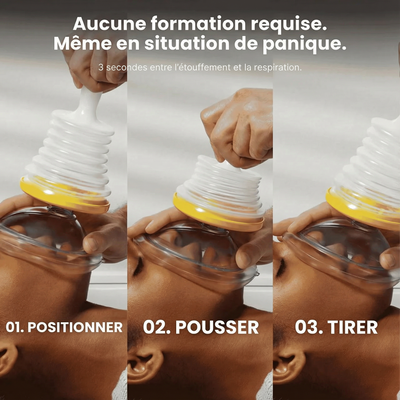 Aucune formation requise.
Même en situation de panique.

3 secondes entre l'étouffement et la respiration.

01. POSITIONNER

02. POUSSER

03. TIRER